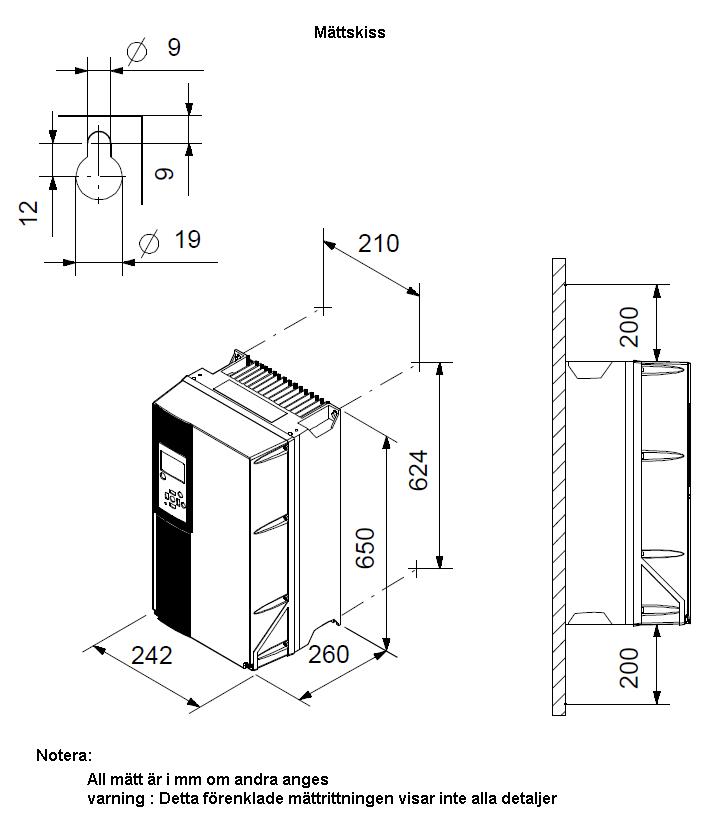 Mättskiss

$\varnothing$ 9

9

12

$\varnothing$ 19

210

624

650

242

260

200

200

Notera:

All mätt är i mm om andra anges
varning : Detta förenklade mättrittningen visar inte alla detaljer